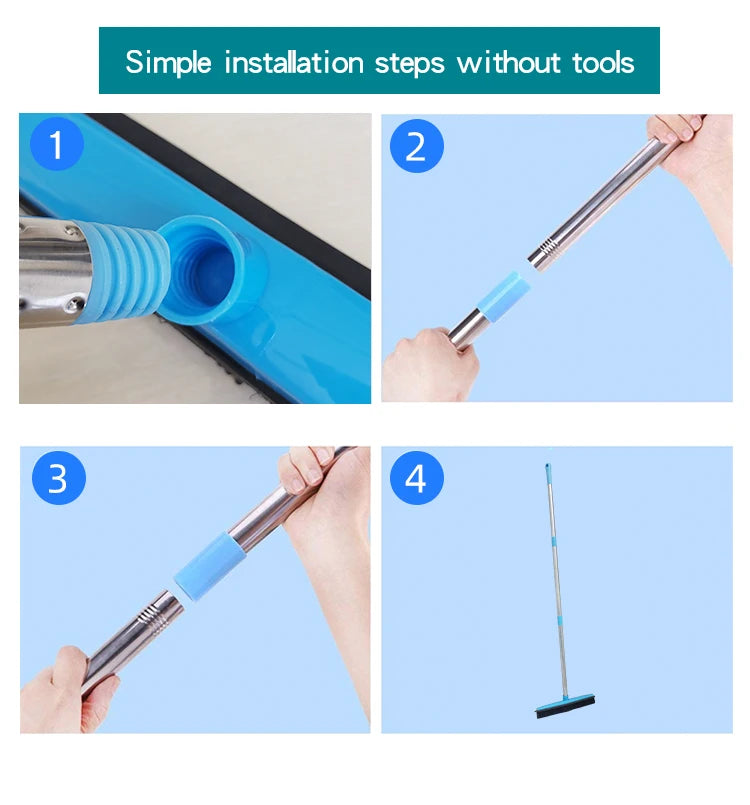 Simple installation steps without tools

1

2

3

4